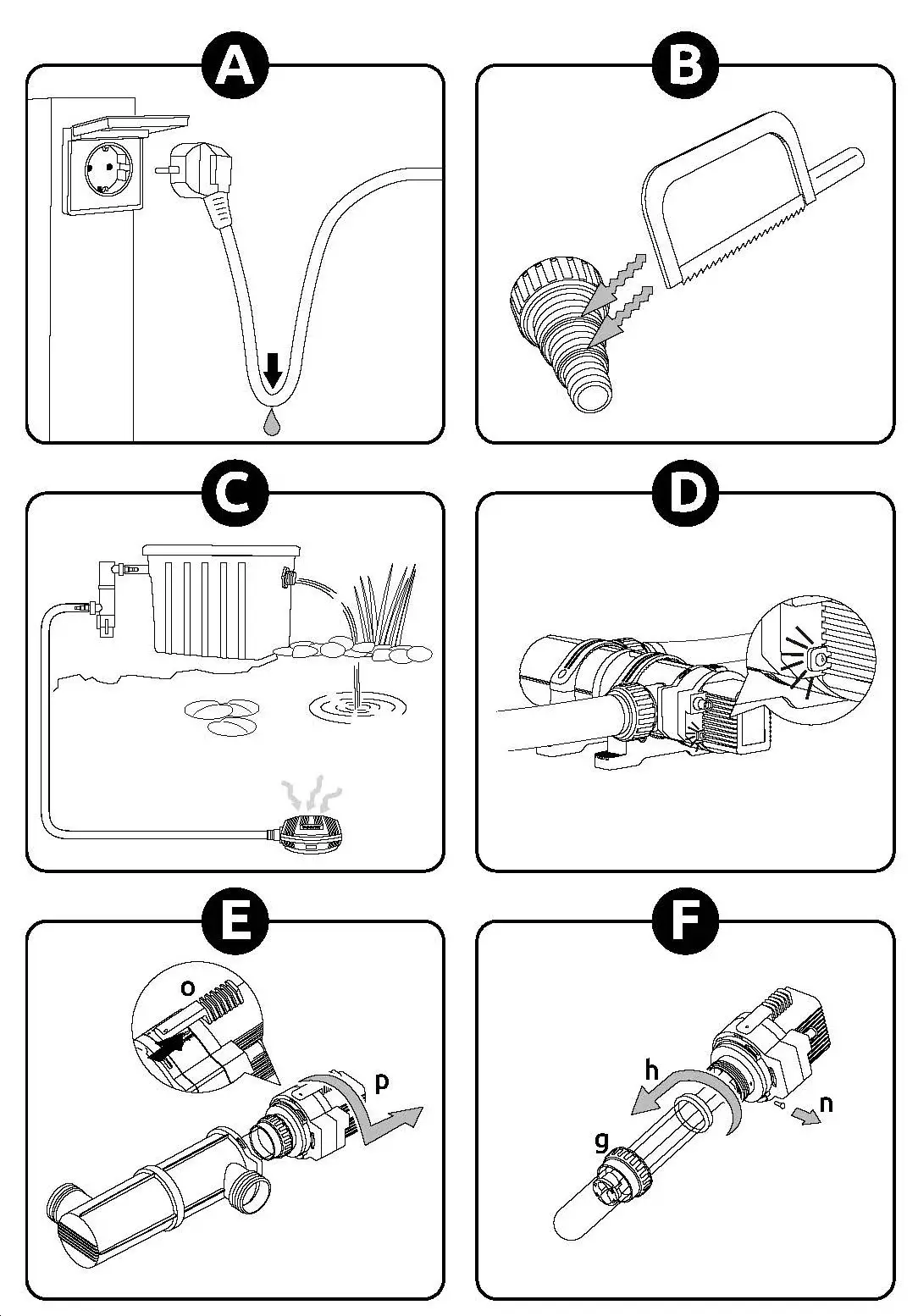 A

B

C

D

E

o

p

F

h

n

g