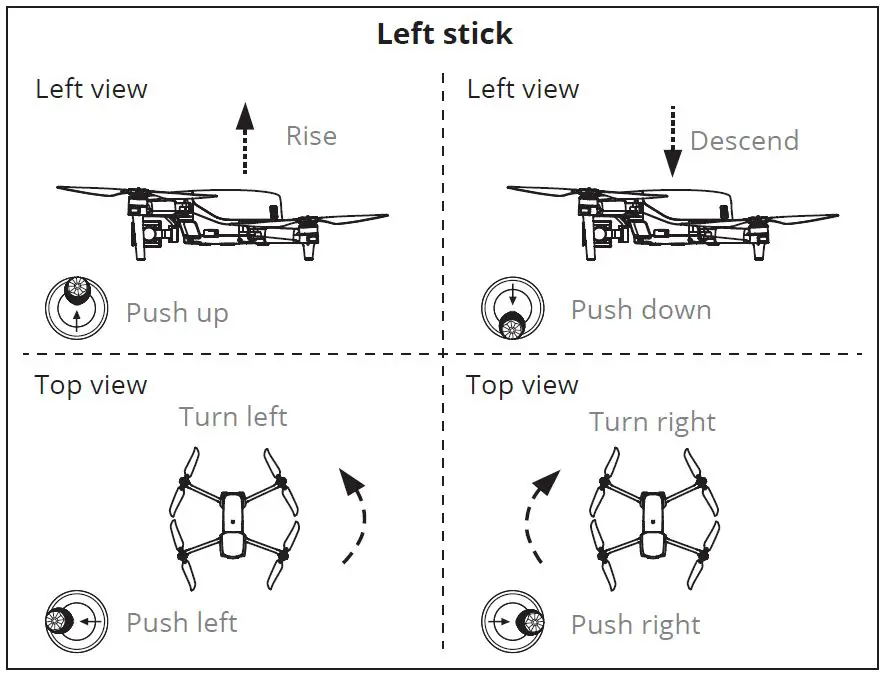 Left stick

Left view

Rise

Push up

Left view

Descend

Push down

Top view

Turn left

Push left

Top view

Turn right

Push right