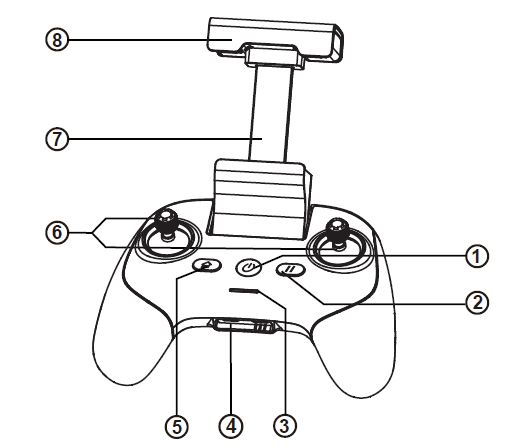 8
7
6
1
2
5
4
3