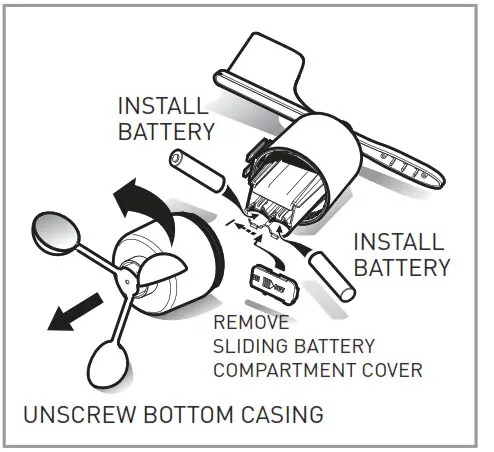 INSTALL BATTERY

INSTALL BATTERY

REMOVE SLIDING BATTERY COMPARTMENT COVER

UNSCREW BOTTOM CASING