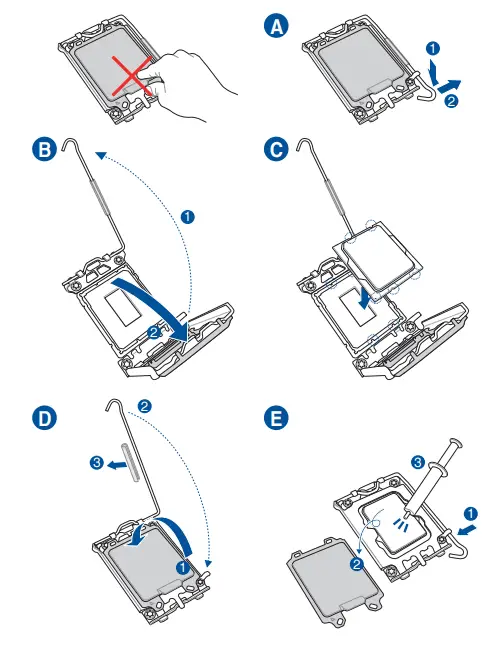 A
1
2

B
1
2

C

D
2
3
1

E
3
1
2