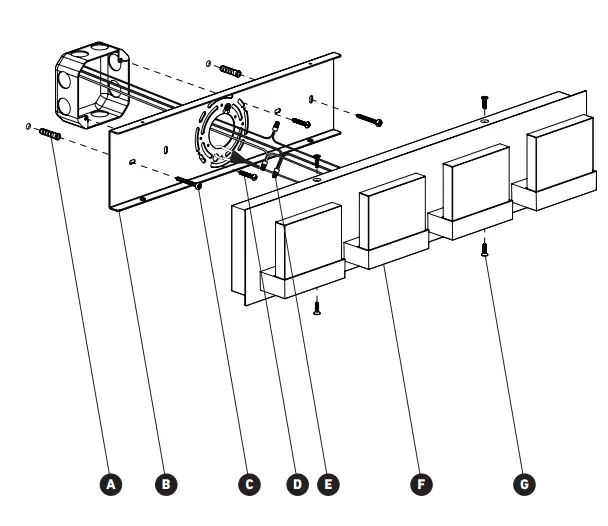 A B C D E F G