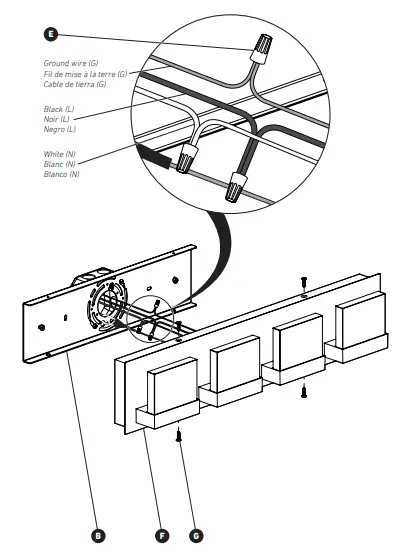 E

Ground wire (G)
Fil de mise à la terre (G)
Cable de tierra (G)

Black (L)
Noir (L)
Negro (L)

White (N)
Blanc (N)
Blanco (N)

B

F

G