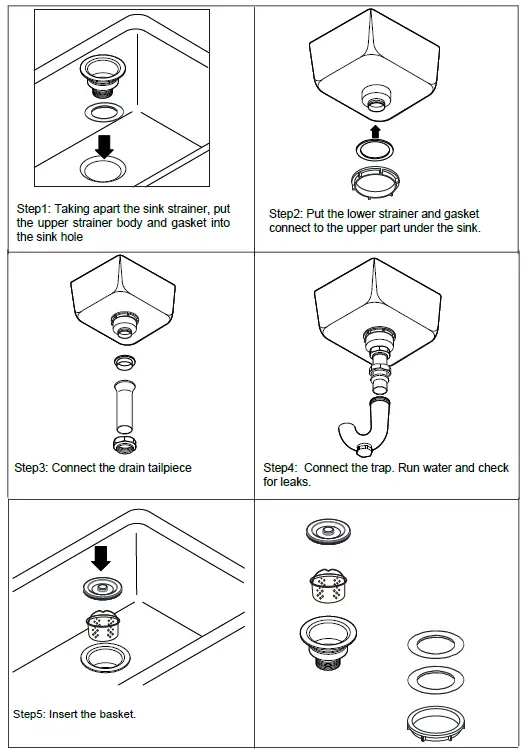 Step1: Taking apart the sink strainer, put the upper strainer body and gasket into the sink hole

Step2: Put the lower strainer and gasket connect to the upper part under the sink.

Step3: Connect the drain tailpiece

Step4: Connect the trap. Run water and check for leaks.

Step5: Insert the basket.