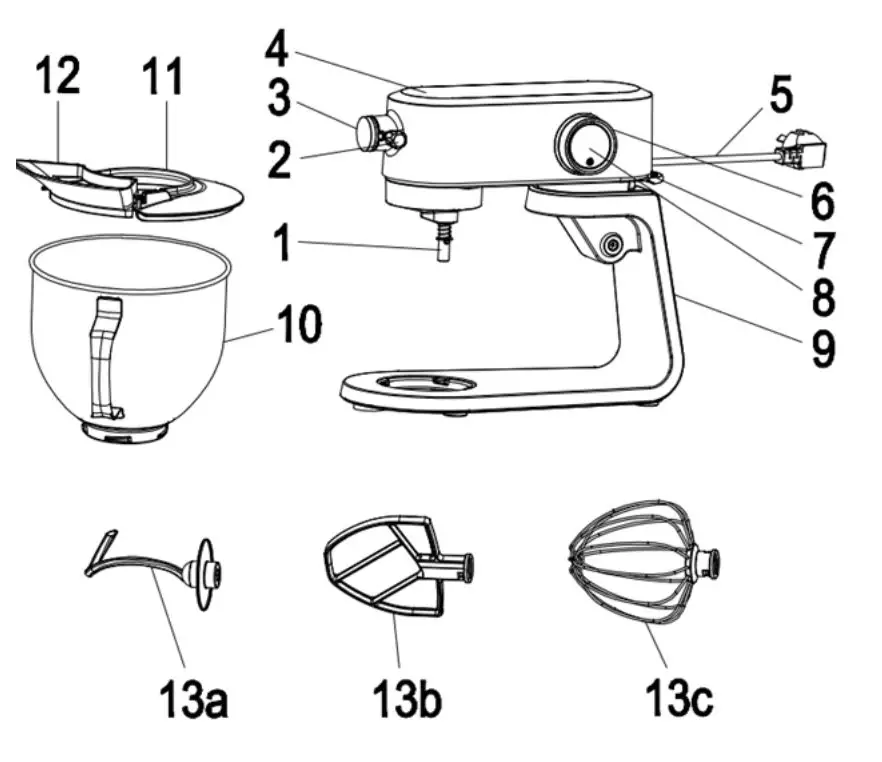 12
11
4
3
2
1
5
6
7
8
9
10
13a
13b
13c