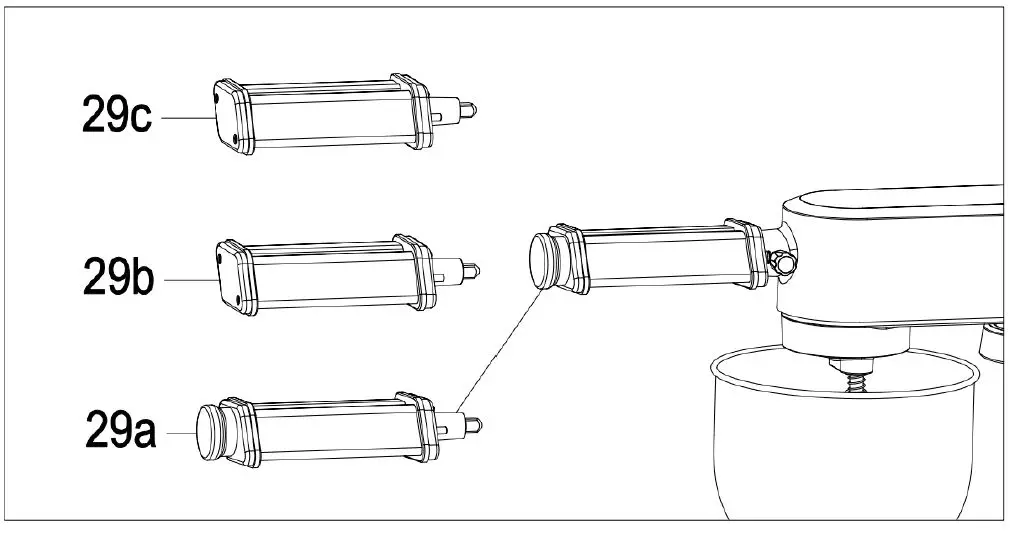 29c

29b

29a