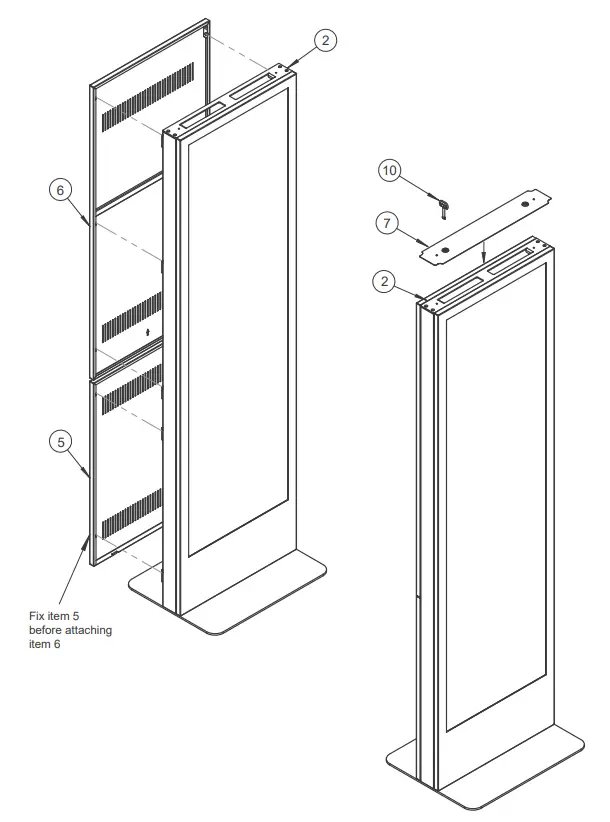 2

6

5

Fix item 5 before attaching item 6

10

7

2