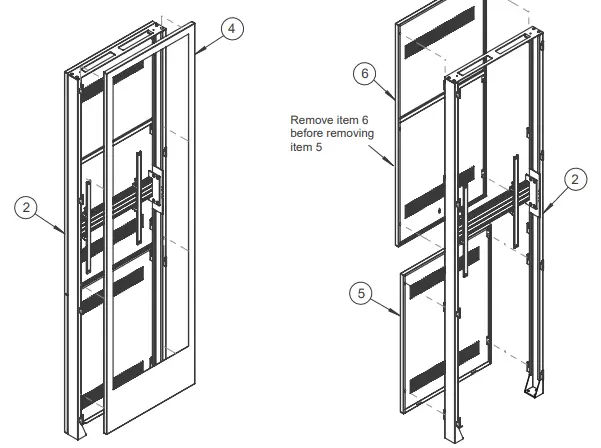 4

2

6

Remove item 6 before removing item 5

2

5