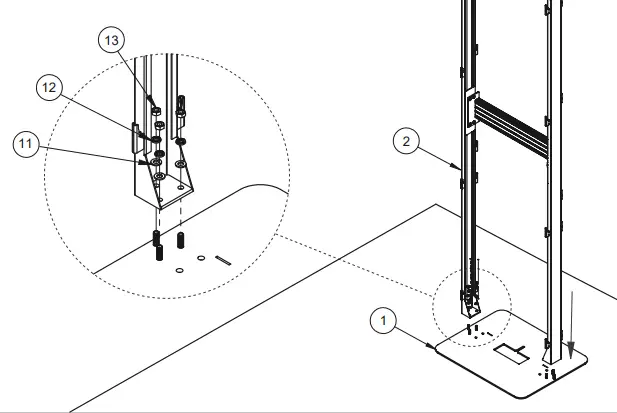 13
12
11
2
1