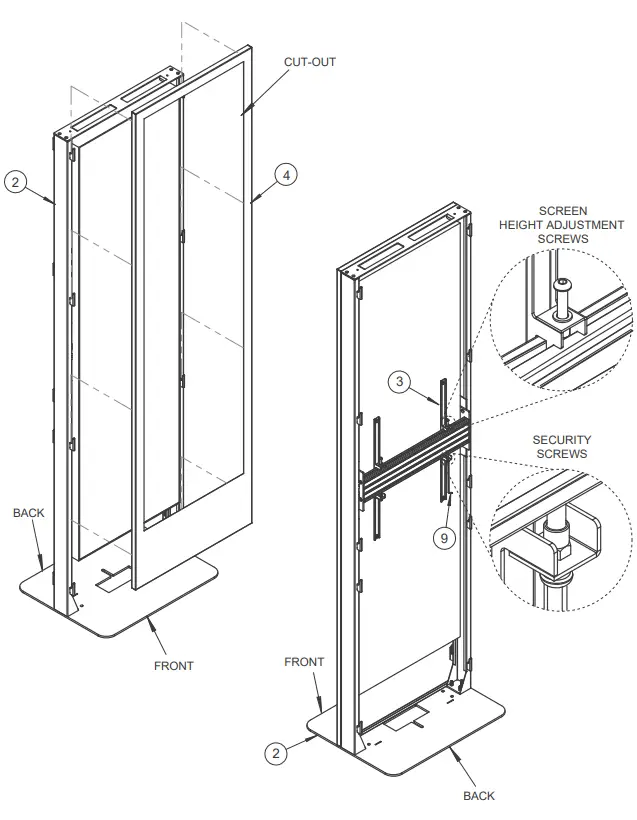 CUT-OUT

2

4

SCREEN HEIGHT ADJUSTMENT SCREWS

3

SECURITY SCREWS

9

BACK

FRONT

FRONT

2

BACK