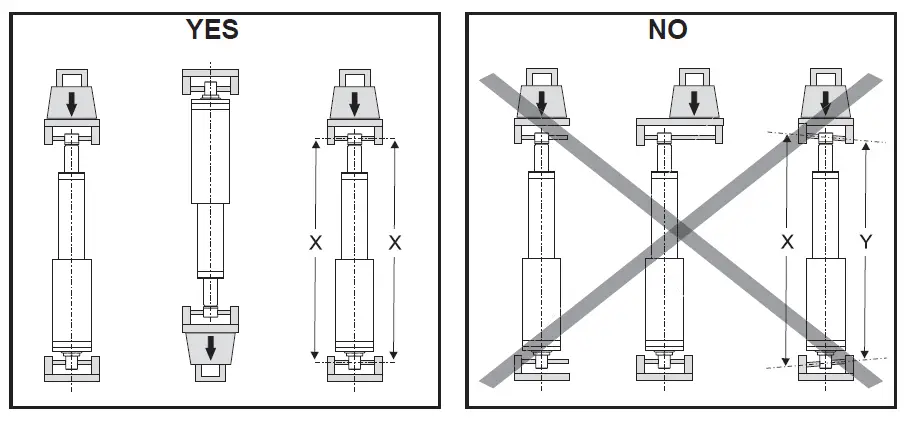 YES

X

X

NO

X

Y