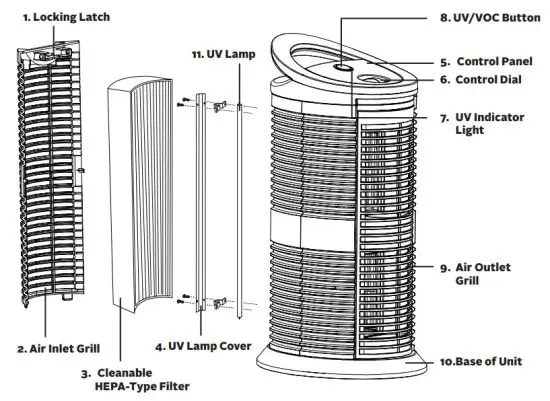 1. Locking Latch

11. UV Lamp

8. UV/VOC Button

5. Control Panel

6. Control Dial

7. UV Indicator Light

9. Air Outlet Grill

2. Air Inlet Grill

4. UV Lamp Cover

10.Base of Unit

3. Cleanable HEPA-Type Filter