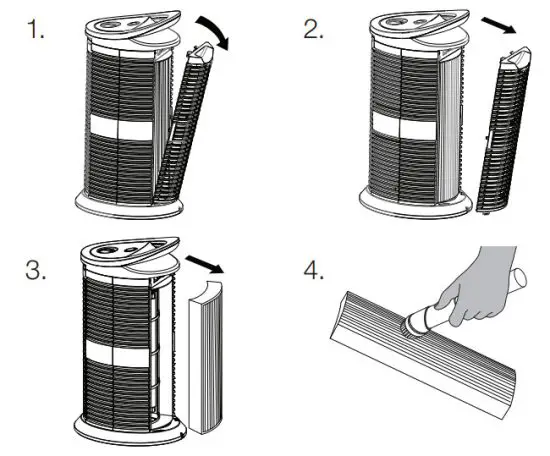 1.

2.

3.

4.