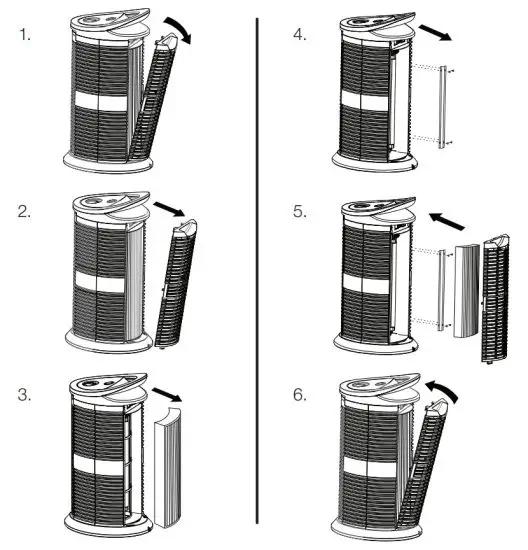 1.

2.

3.

4.

5.

6.