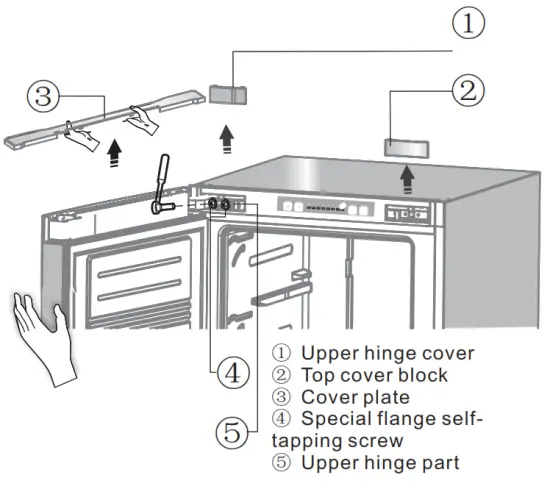 ①

③

②

④

⑤

① Upper hinge cover
② Top cover block
③ Cover plate
④ Special flange self-tapping screw
⑤ Upper hinge part