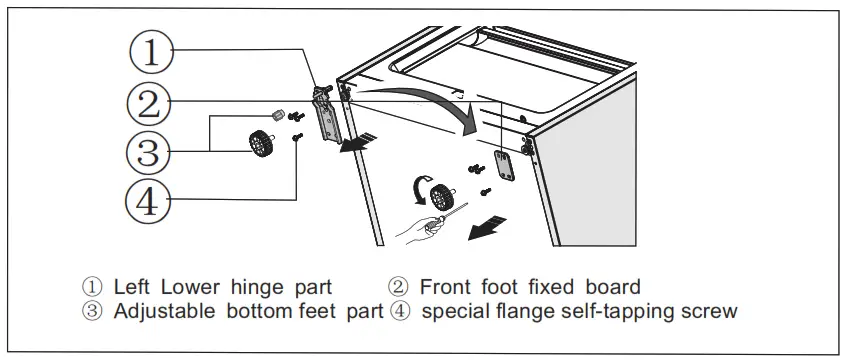 ①
②
③
④

① Left Lower hinge part ② Front foot fixed board
③ Adjustable bottom feet part ④ special flange self-tapping screw