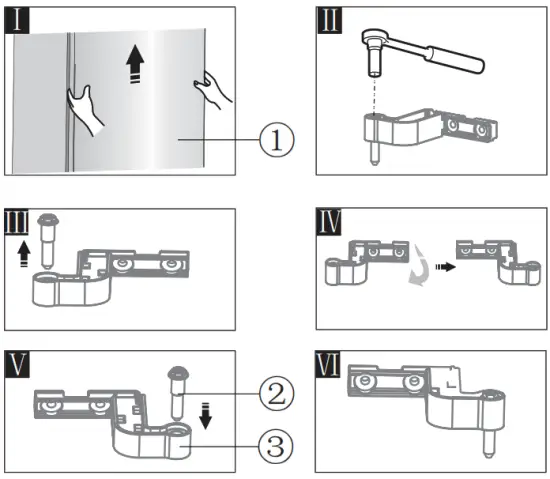 I

①

II

III

IV

V

②

③

VI