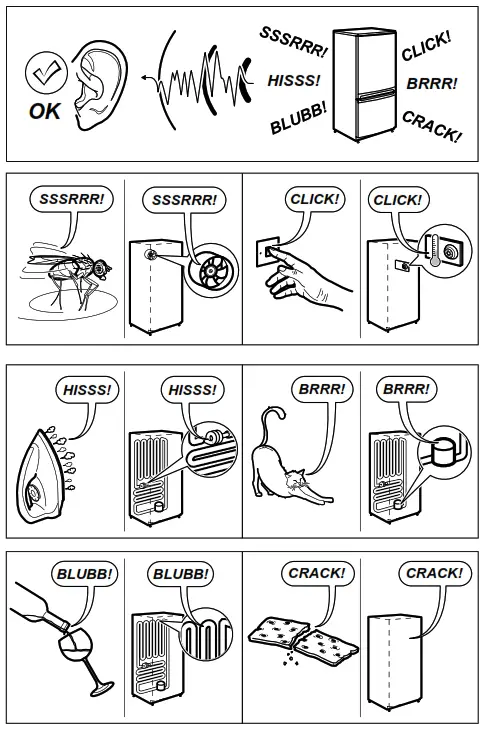 OK

SSSRRR!
HISSS!
BLUBB!
CLICK!
BRRR!
CRACK!

SSSRRR!
SSSRRR!
CLICK!
CLICK!

HISSS!
HISSS!
BRRR!
BRRR!

BLUBB!
BLUBB!
CRACK!
CRACK!