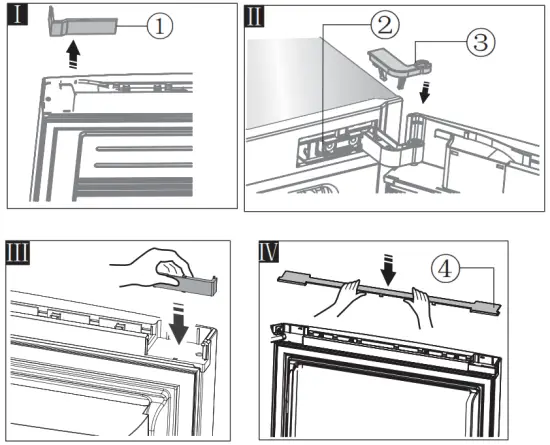 I
①
II
②
③
III
IV
④