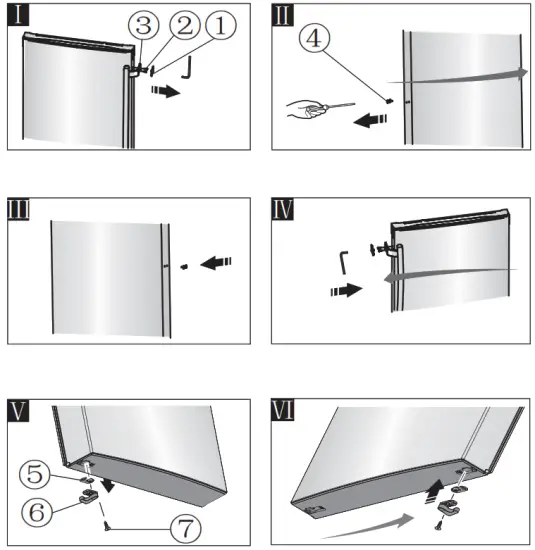 I
3 2 1

II
4

III

IV

V
5
6
7

VI