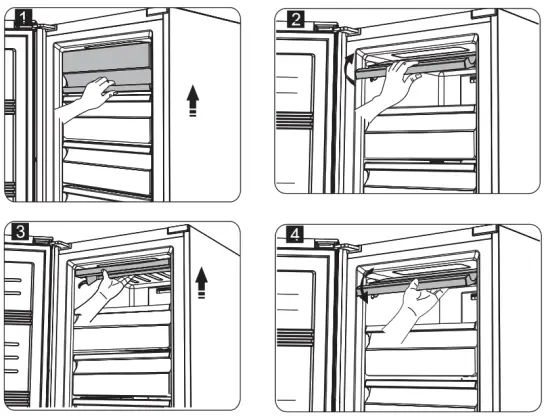 1

2

3

4