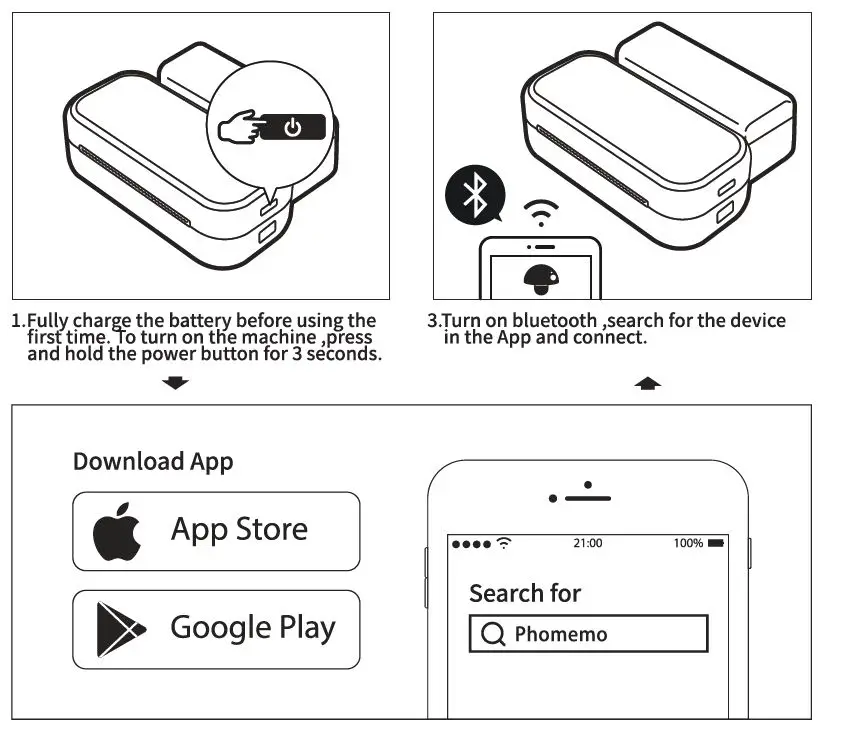 1.Fully charge the battery before using the first time. To turn on the machine ,press and hold the power button for 3 seconds.

3.Turn on bluetooth ,search for the device in the App and connect.

Download App

App Store

Google Play

21:00

100%

Search for

Phomemo