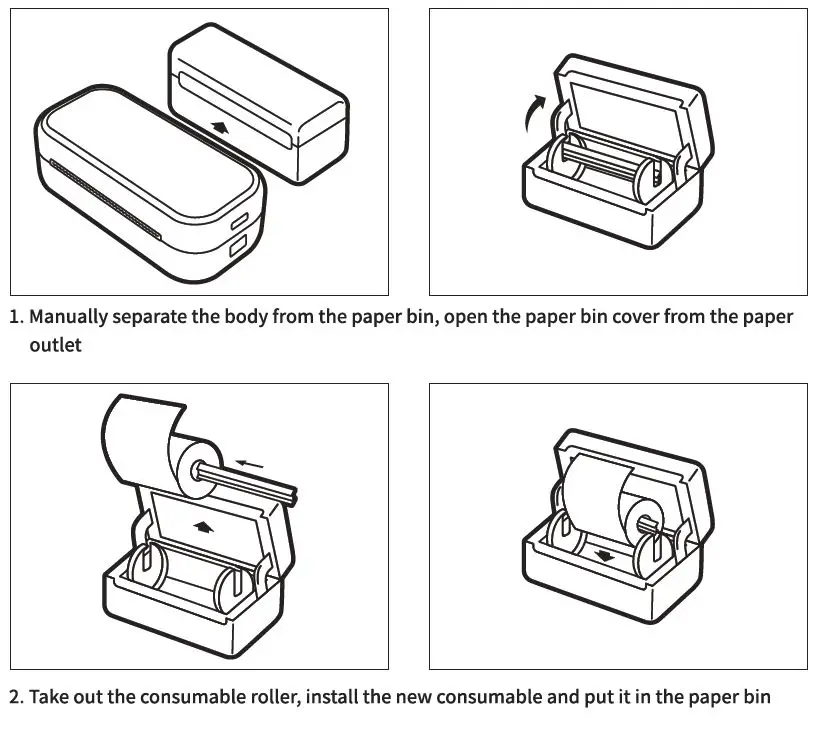 1. Manually separate the body from the paper bin, open the paper bin cover from the paper outlet

2. Take out the consumable roller, install the new consumable and put it in the paper bin