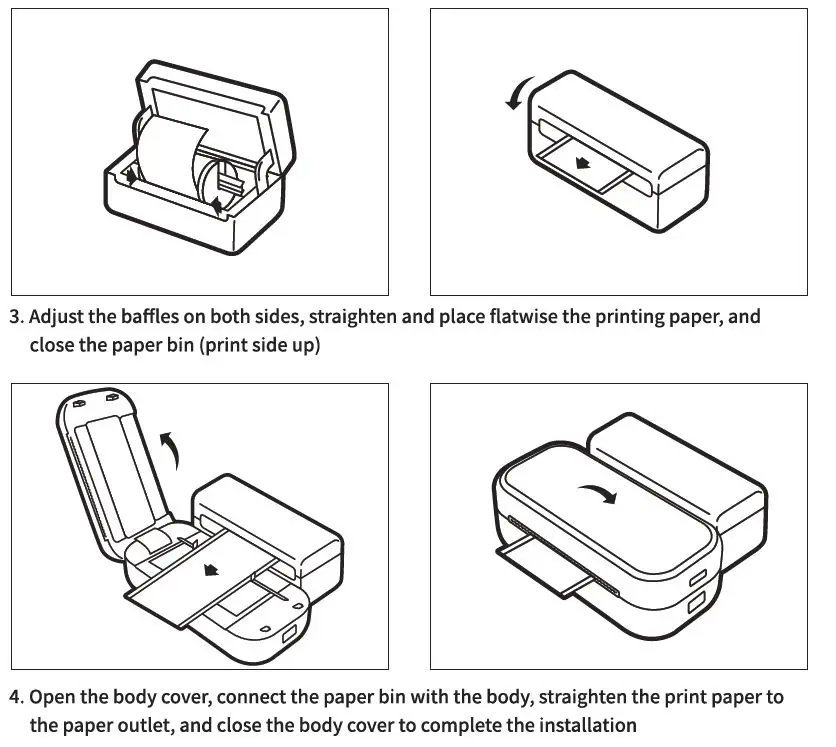 3. Adjust the baffles on both sides, straighten and place flatwise the printing paper, and close the paper bin (print side up)

4. Open the body cover, connect the paper bin with the body, straighten the print paper to the paper outlet, and close the body cover to complete the installation