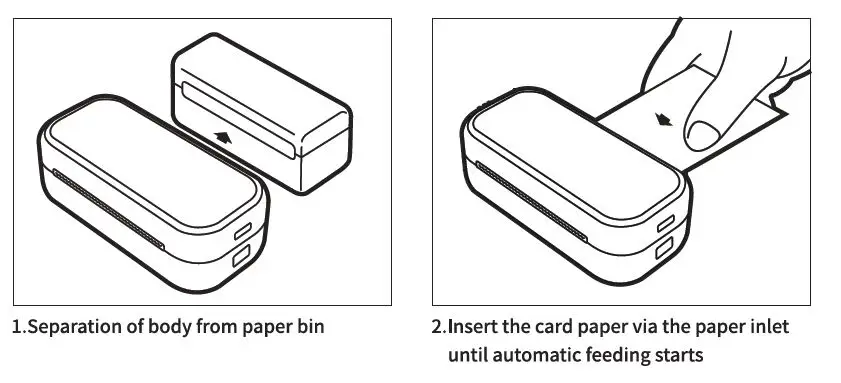 1.Separation of body from paper bin

2.Insert the card paper via the paper inlet until automatic feeding starts