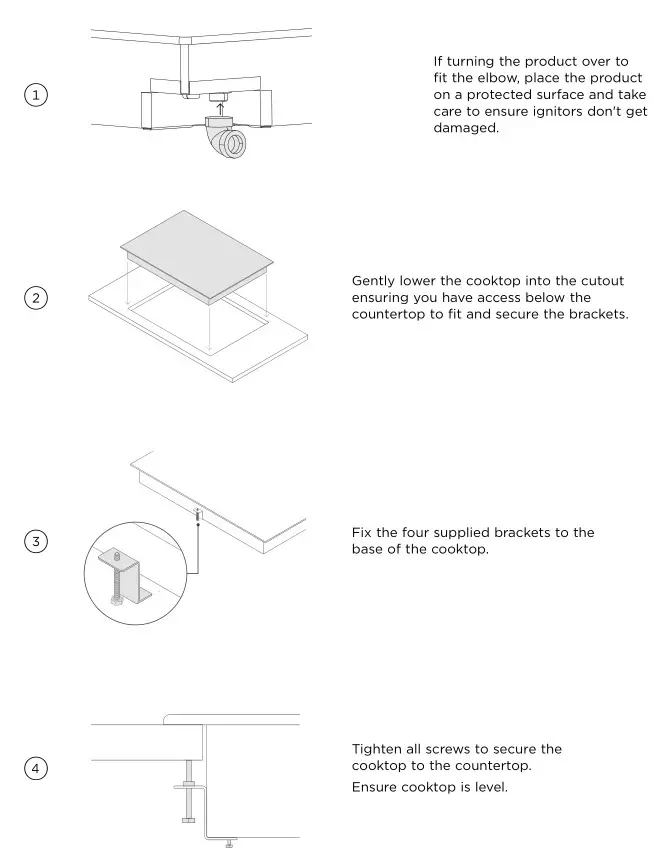 1

If turning the product over to fit the elbow, place the product on a protected surface and take care to ensure ignitors don't get damaged.

2

Gently lower the cooktop into the cutout ensuring you have access below the countertop to fit and secure the brackets.

3

Fix the four supplied brackets to the base of the cooktop.

4

Tighten all screws to secure the cooktop to the countertop.

Ensure cooktop is level.