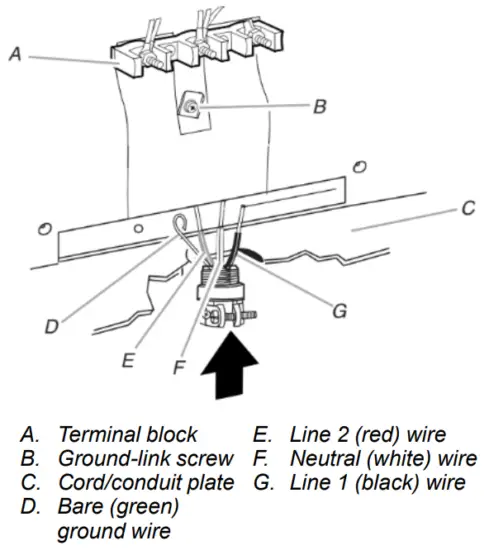 A

B

C

D

E

F

G

A. Terminal block
B. Ground-link screw
C. Cord/conduit plate
D. Bare (green) ground wire

E. Line 2 (red) wire
F. Neutral (white) wire
G. Line 1 (black) wire