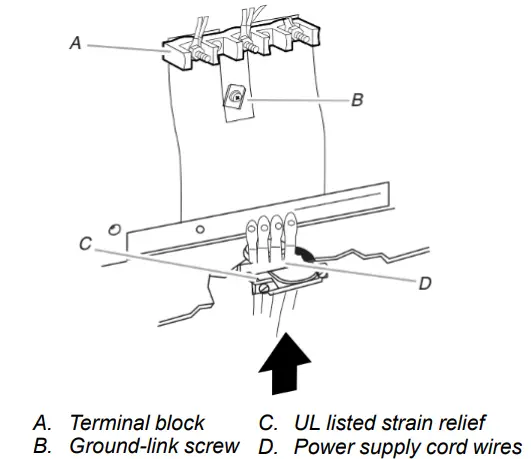 A

B

C

D

A. Terminal block
B. Ground-link screw
C. UL listed strain relief
D. Power supply cord wires