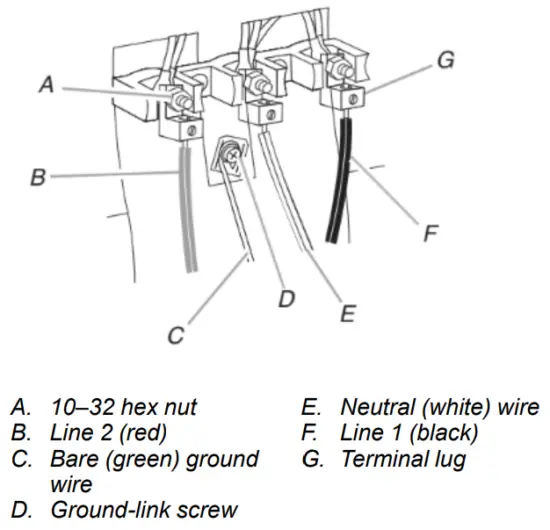 A
G
B
F
D
E
C

A. 10–32 hex nut
B. Line 2 (red)
C. Bare (green) ground wire
D. Ground-link screw

E. Neutral (white) wire
F. Line 1 (black)
G. Terminal lug