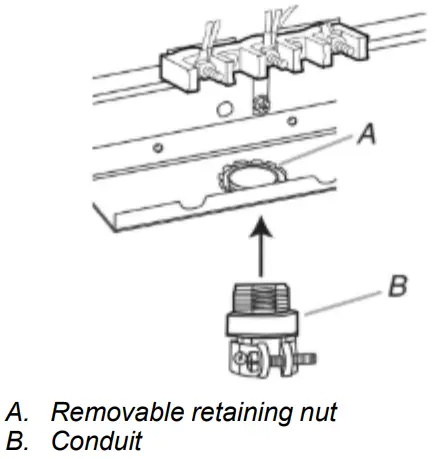 A

B

A. Removable retaining nut
B. Conduit