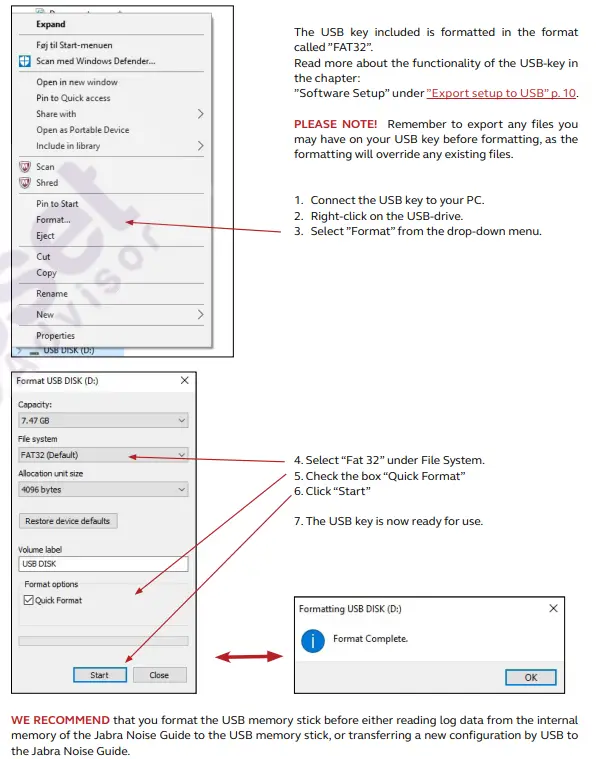 Expand
Føj til Start-menuen
Scan med Windows Defender...
Open in new window
Pin to Quick access
Share with
Open as Portable Device
Include in library
Scan
Shred
Pin to Start
Format...
Eject
Cut
Copy
Rename
New
Properties
USB DISK (D:)

The USB key included is formatted in the format called "FAT32".
Read more about the functionality of the USB-key in the chapter:
"Software Setup" under "Export setup to USB" p. 10.

PLEASE NOTE! Remember to export any files you may have on your USB key before formatting, as the formatting will override any existing files.

1. Connect the USB key to your PC.
2. Right-click on the USB-drive.
3. Select "Format" from the drop-down menu.

Format USB DISK (D:)
Capacity:
7.47 GB
File system
FAT32 (Default)
Allocation unit size
4096 bytes
Restore device defaults
Volume label
USB DISK
Format options
Quick Format
Start
Close

4. Select "Fat 32" under File System.
5. Check the box "Quick Format"
6. Click "Start"

7. The USB key is now ready for use.

Formatting USB DISK (D:)
Format Complete.
OK

WE RECOMMEND that you format the USB memory stick before either reading log data from the internal memory of the Jabra Noise Guide to the USB memory stick, or transferring a new configuration by USB to the Jabra Noise Guide.