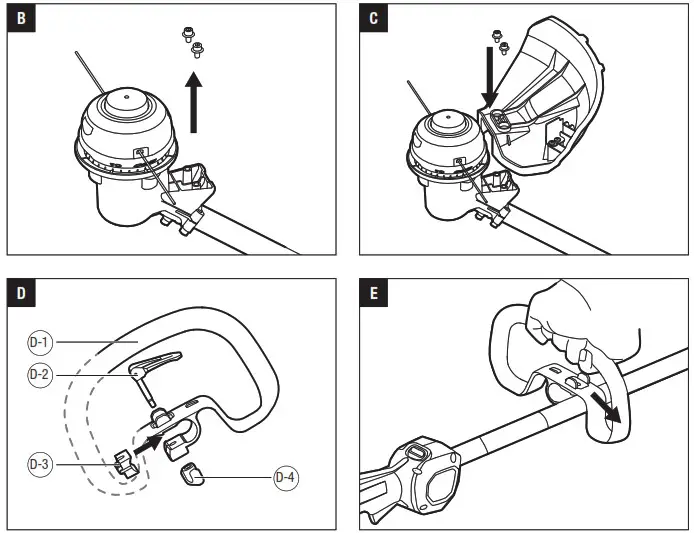 B

C

D

D-1

D-2

D-3

D-4

E