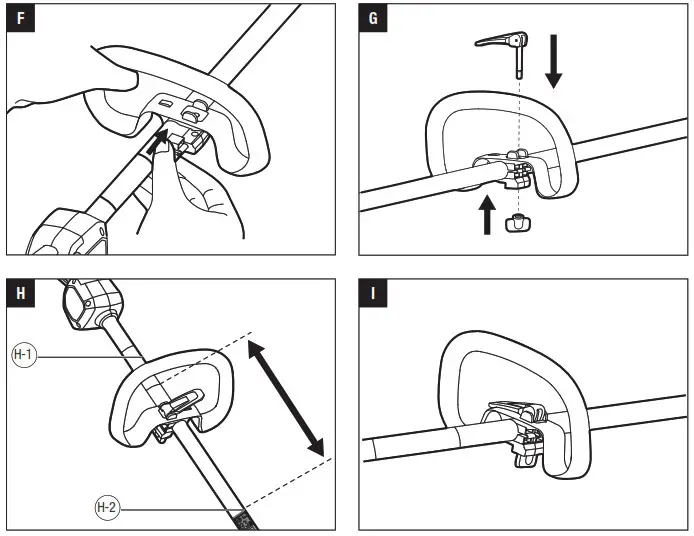 F

G

H

H-1

H-2

I