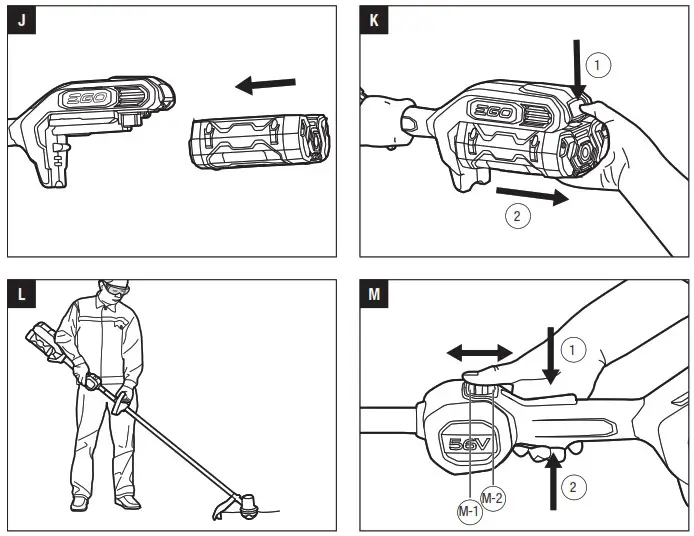 J

EGO

K

EGO

1

2

L

M

1

56V

2

M-1

M-2