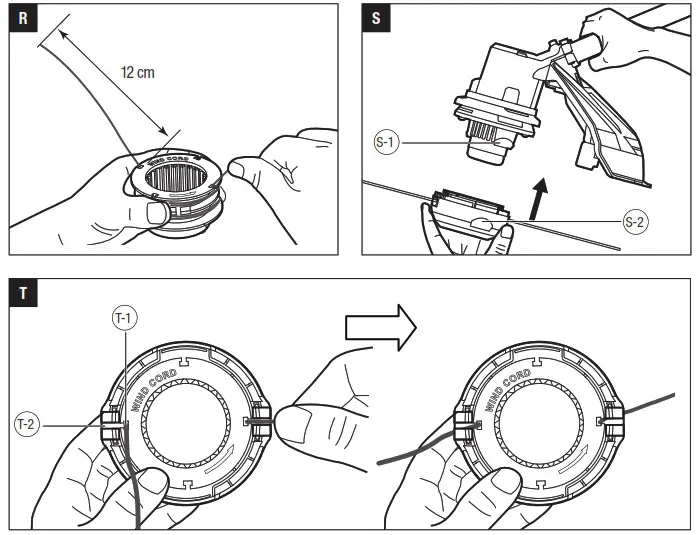 R

12 cm

WIND CORD

S

S-1

S-2

T

T-1

T-2

WIND CORD

WIND CORD