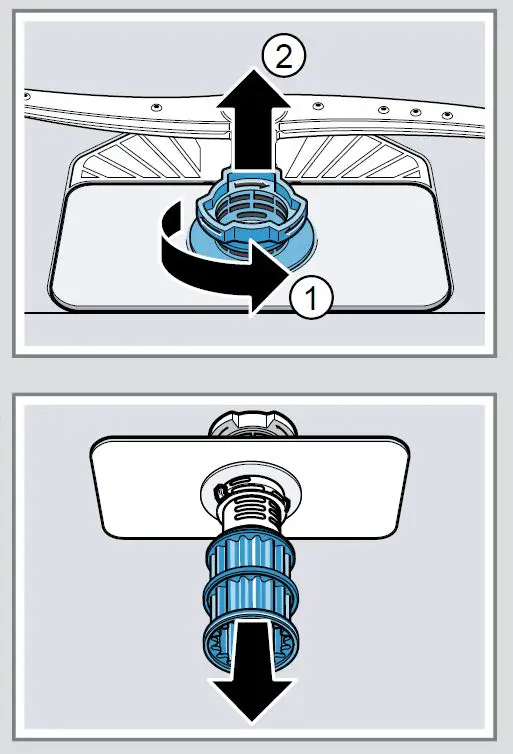 2
1