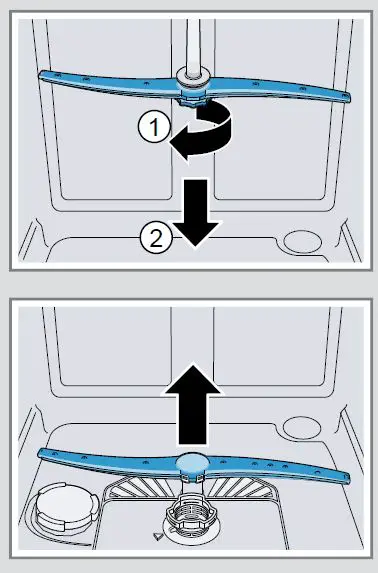 1
2