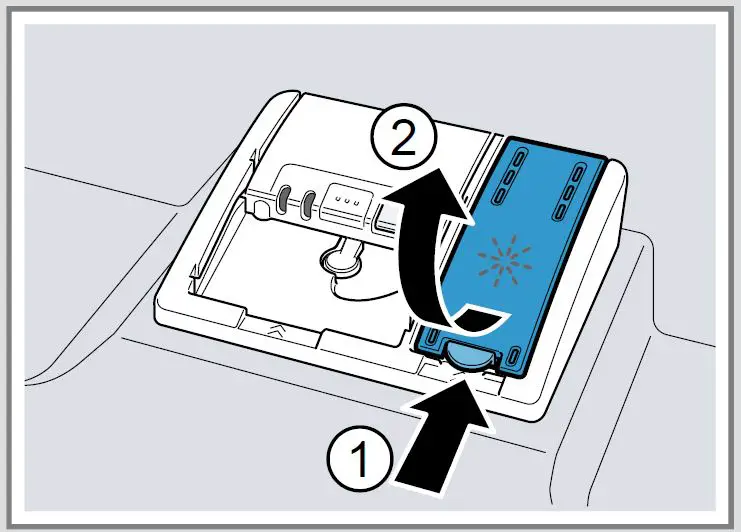 2

1