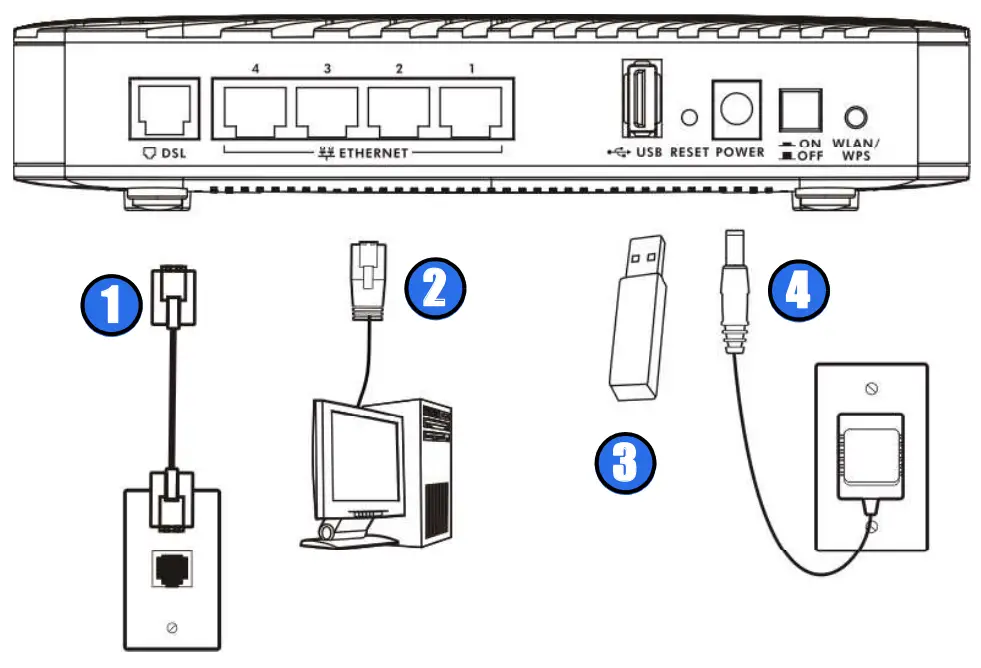 4 3 2 1

DSL

ETHERNET

USB RESET POWER

ON
OFF

WLAN/
WPS

1

2

3

4