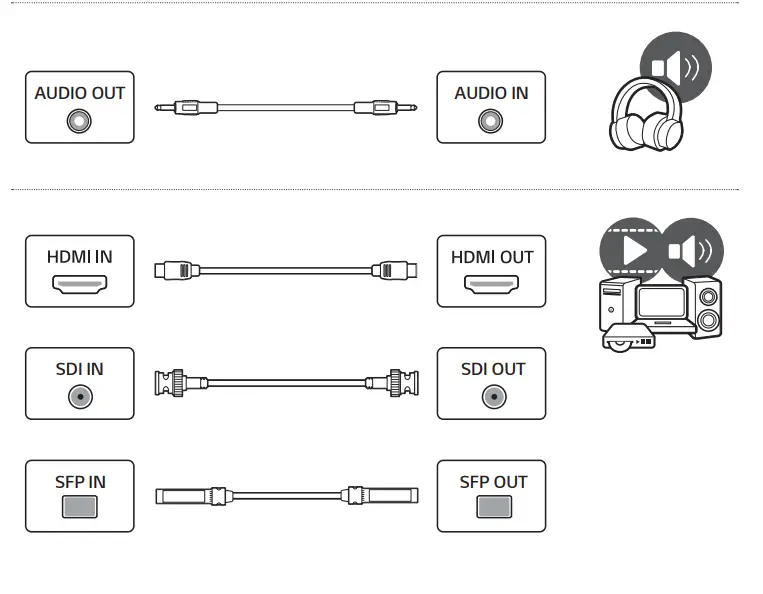 AUDIO OUT

AUDIO IN

HDMI IN

HDMI OUT

SDI IN

SDI OUT

SFP IN

SFP OUT