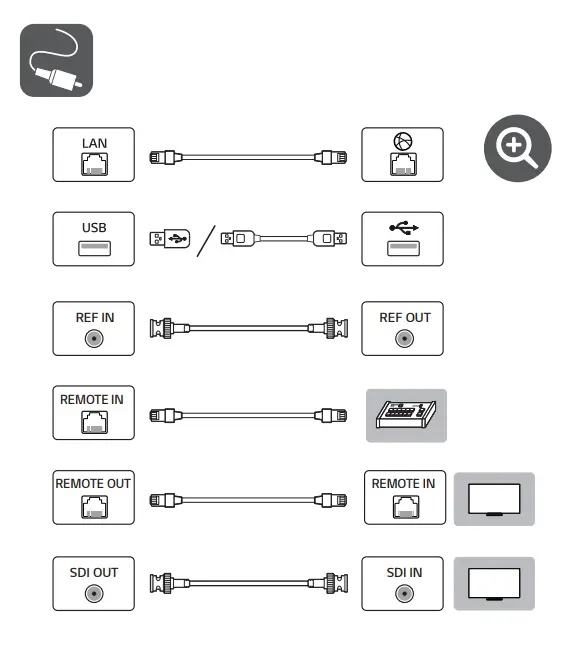 LAN

USB

REF IN

REF OUT

REMOTE IN

REMOTE OUT

REMOTE IN

SDI OUT

SDI IN