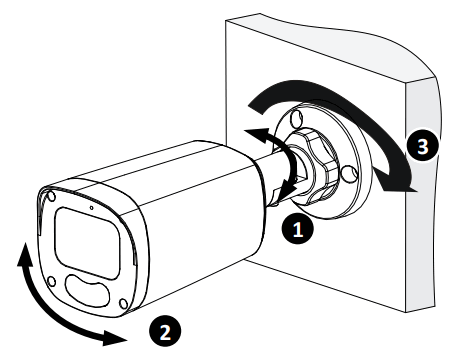 3
1
2