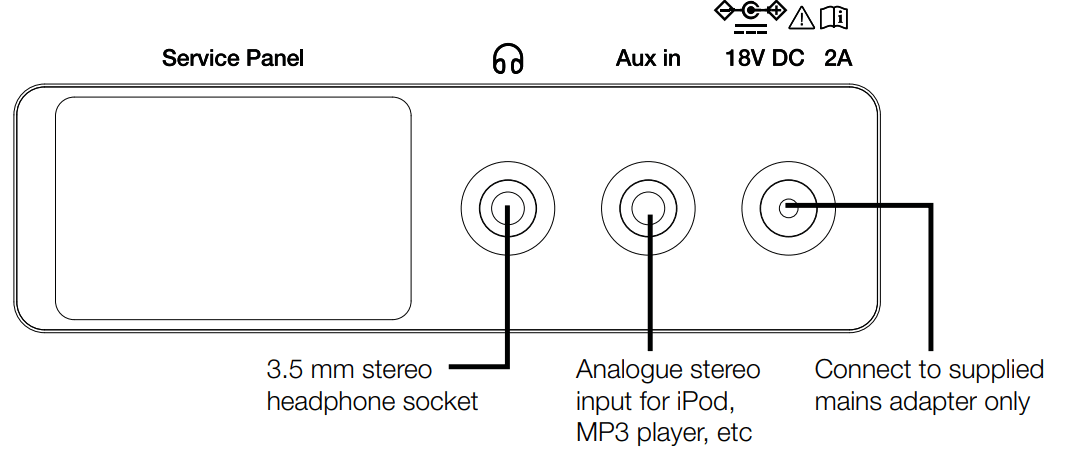 Service Panel

Aux in

18V DC 2A

3.5 mm stereo headphone socket

Analogue stereo input for iPod, MP3 player, etc

Connect to supplied mains adapter only