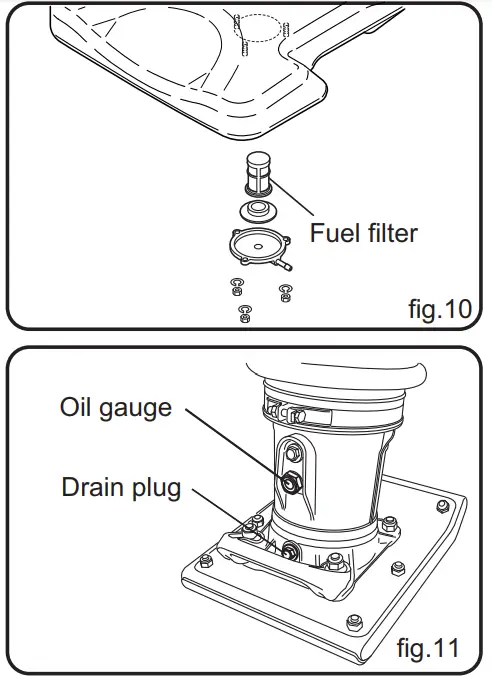 Fuel filter

fig.10

Oil gauge

Drain plug

fig.11