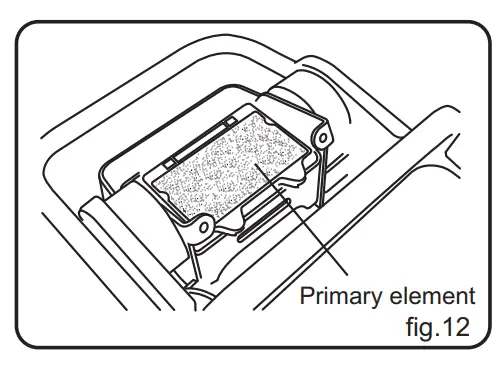 Primary element
fig.12