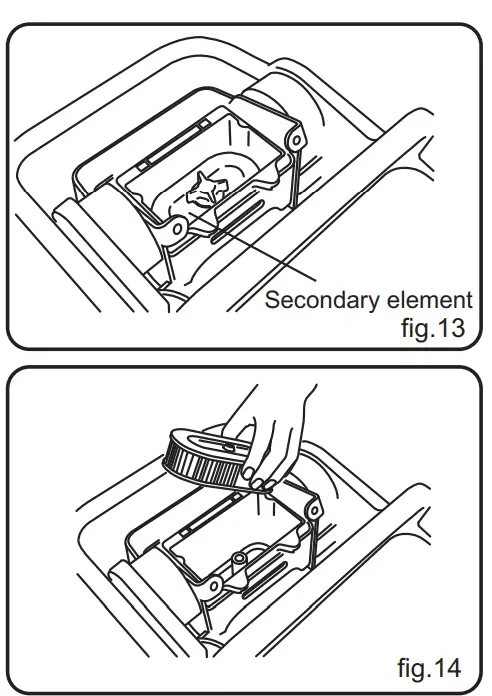 Secondary element
fig.13

fig.14